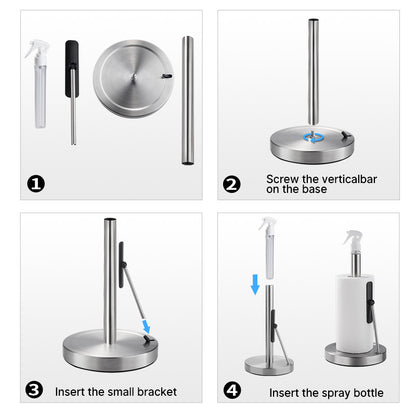 1

2 Screw the verticalbar on the base

3 Insert the small bracket

4 Insert the spray bottle