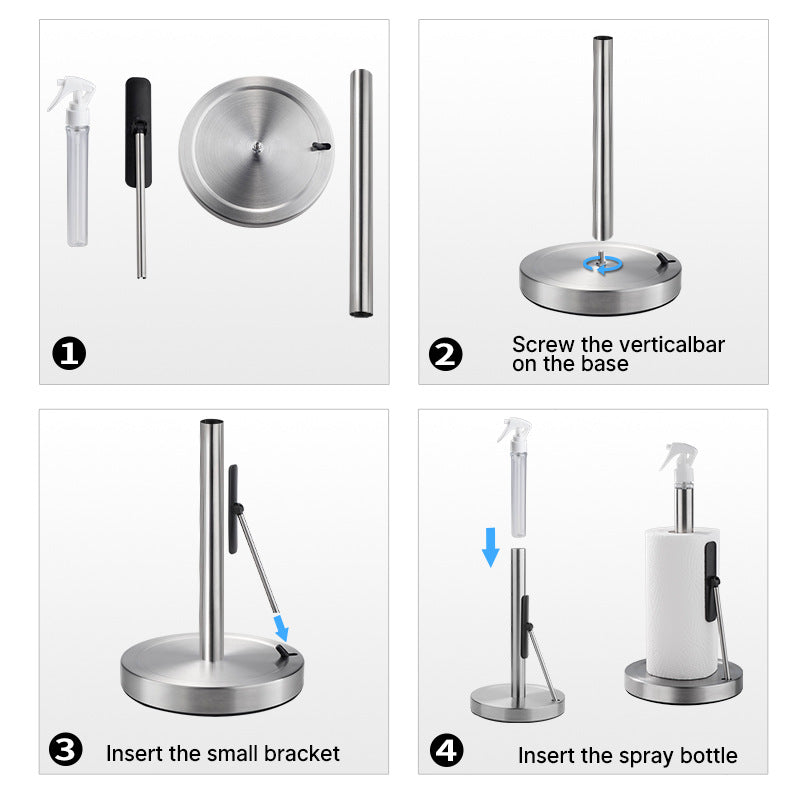 1

2 Screw the verticalbar on the base

3 Insert the small bracket

4 Insert the spray bottle